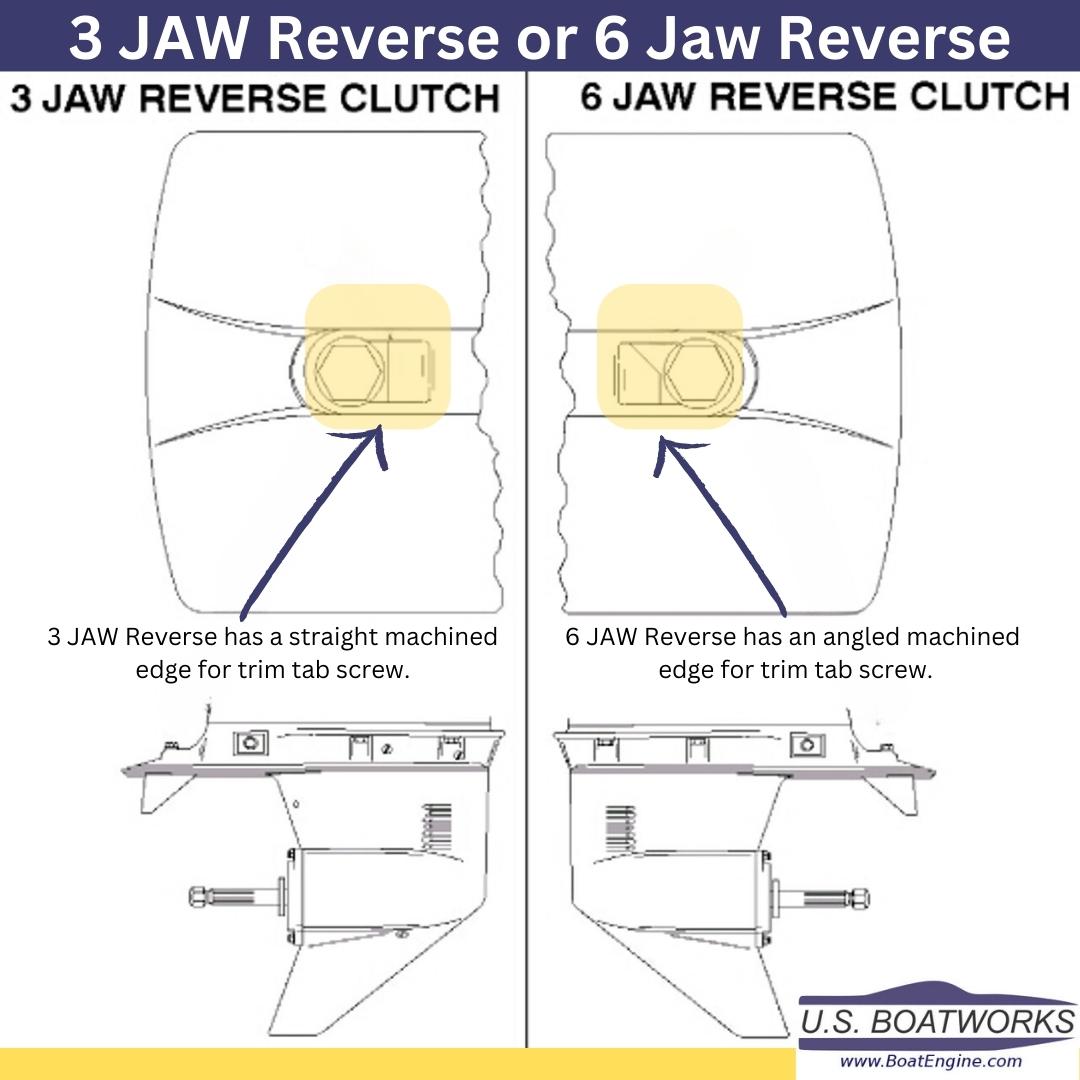 3 JAW Reverse or 6 Jaw Reverse

3 JAW REVERSE CLUTCH

3 JAW Reverse has a straight machined edge for trim tab screw.

6 JAW REVERSE CLUTCH

6 JAW Reverse has an angled machined edge for trim tab screw.

U.S. BOATWORKS
www.BoatEngine.com