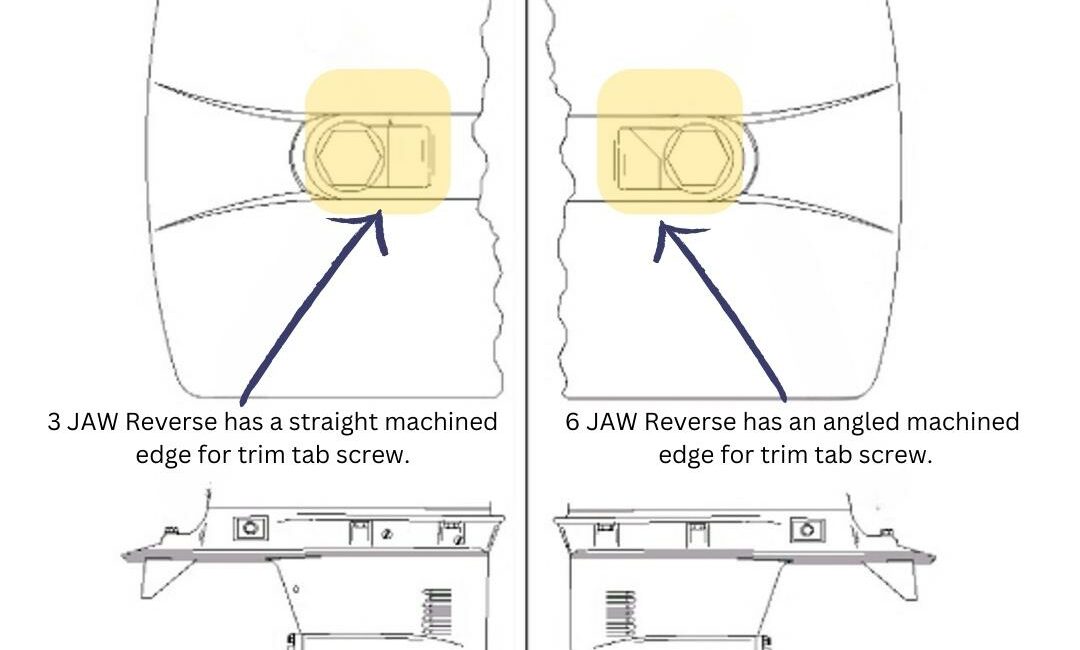 3 JAW Reverse has a straight machined edge for trim tab screw.

6 JAW Reverse has an angled machined edge for trim tab screw.